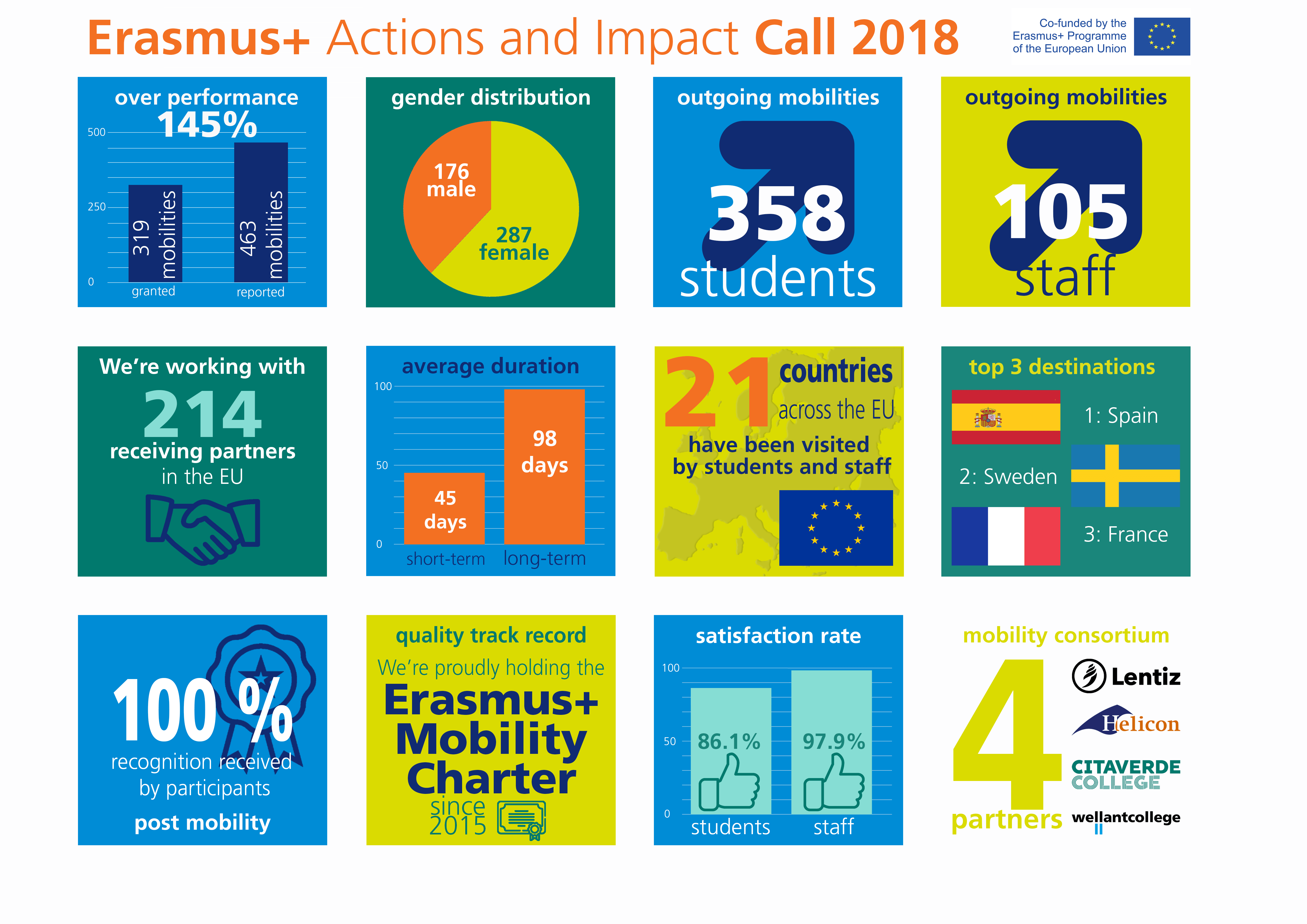 Erasmus+ Actions and Impact Call 2018

Co-funded by the Erasmus+ Programme of the European Union

over performance
145%
500
250
0
319 mobilities
463 mobilities
granted
reported

gender distribution
176 male
287 female

outgoing mobilities
358
students

outgoing mobilities
105
staff

We're working with
214
receiving partners
in the EU

average duration
100
50
0
45 days
98 days
short-term
long-term

21 countries
across the EU
have been visited
by students and staff

top 3 destinations
1: Spain
2: Sweden
3: France

100 %
recognition received
by participants
post mobility

quality track record
We're proudly holding the
Erasmus+
Mobility
Charter
since
2015

satisfaction rate
100
50
0
86.1%
97.9%
students
staff

mobility consortium
4
partners
Lentiz
Helicon
CITAVERDE COLLEGE
wellantcollege